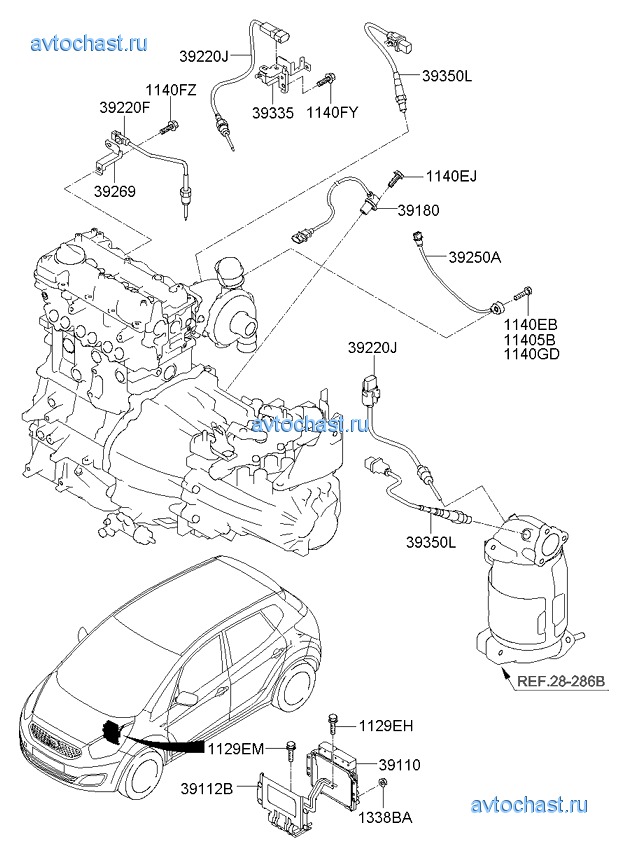 avtochast.ru

39220J
39350L
1140FZ
39220F
39335
1140FY
39269
1140EJ
39180
39250A
1140EB
11405B
1140GD
39220J
avtochast.ru
39350L
REF.28-286B
1129EH
1129EM
39110
39112B
1338BA
avtochast.ru