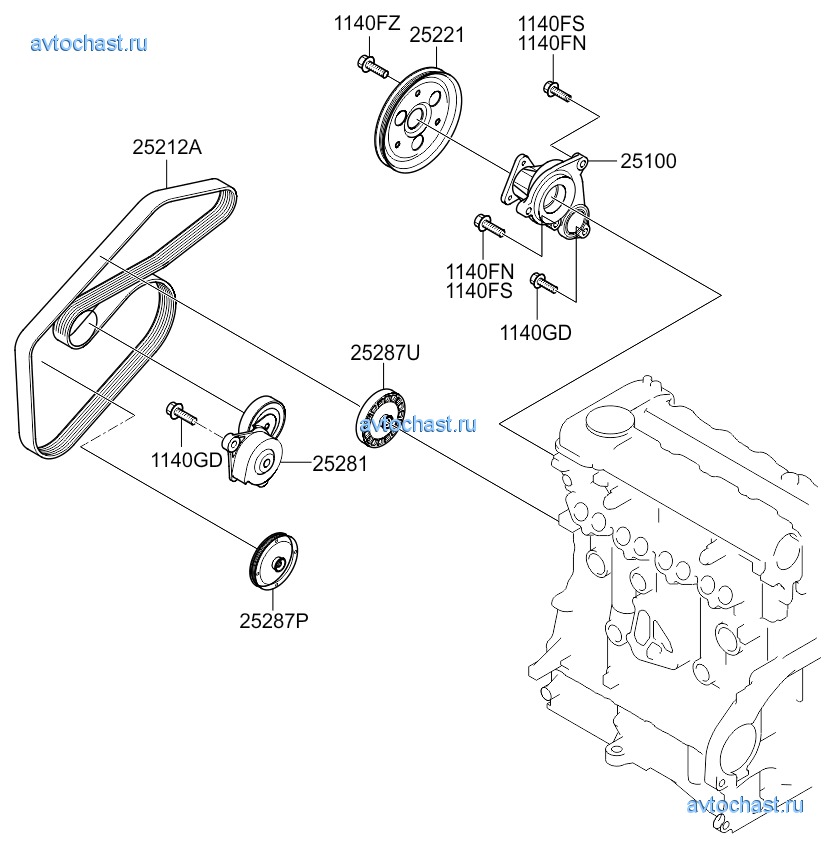 avtochast.ru

1140FZ
25221
1140FS
1140FN
25212A
25100
1140FN
1140FS
1140GD
25287U
avtochast.ru
1140GD
25281
25287P
avtochast.ru