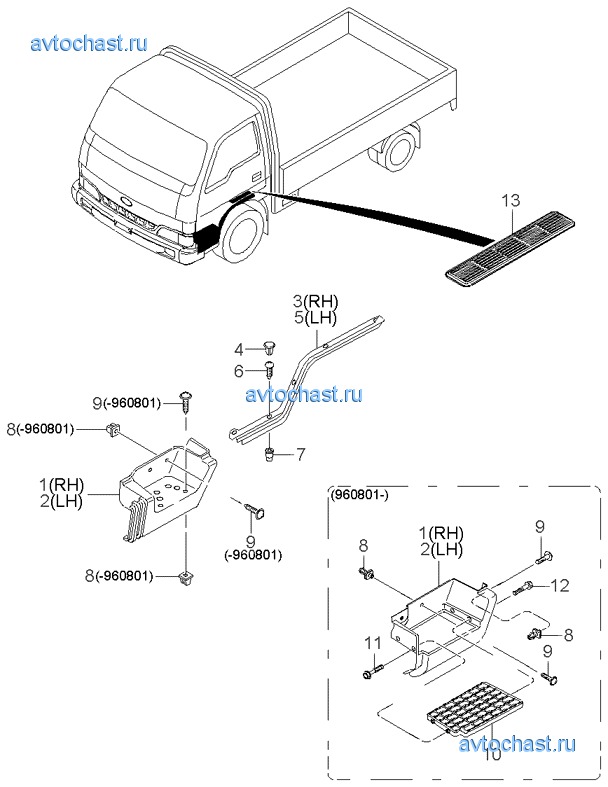 avtochast.ru

13

3(RH)
5(LH)

4

6

avtochast.ru

9(-960801)

8(-960801)

7

1(RH)
2(LH)

9
(-960801)

8(-960801)

(960801-)

1(RH)
2(LH)

9

8

12

8

11

9

10

avtochast.ru