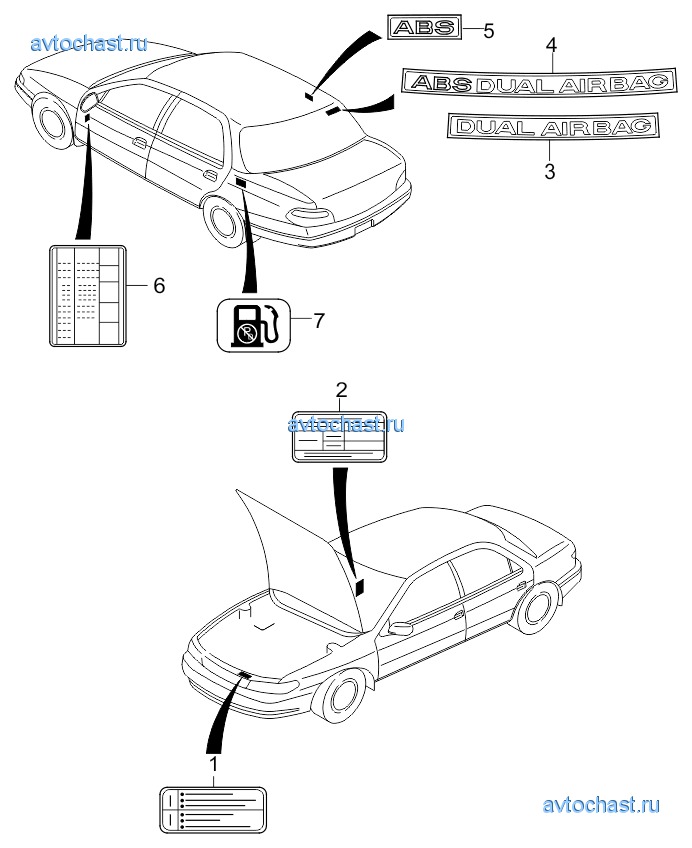 avtochast.ru

ABS
5

4
ABS DUAL AIR BAG

DUAL AIR BAG
3

6

7

2
avtochast.ru

1

avtochast.ru