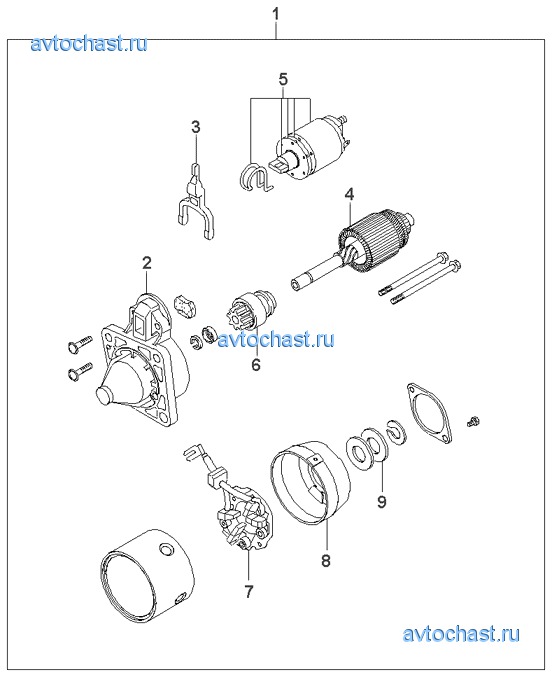 1
avtochast.ru
5
3
4
2
avtochast.ru
6
9
8
7
avtochast.ru