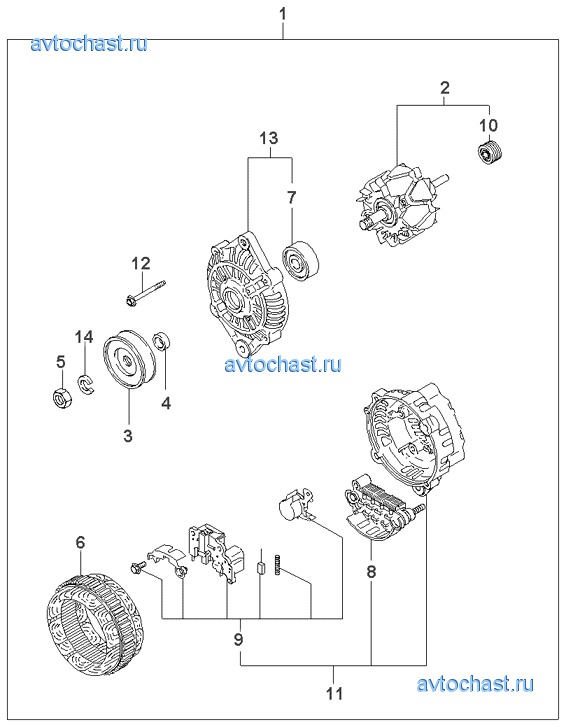 1
avtochast.ru
2
10
13
7
12
14
5
4
3
avtochast.ru
6
8
9
11
avtochast.ru