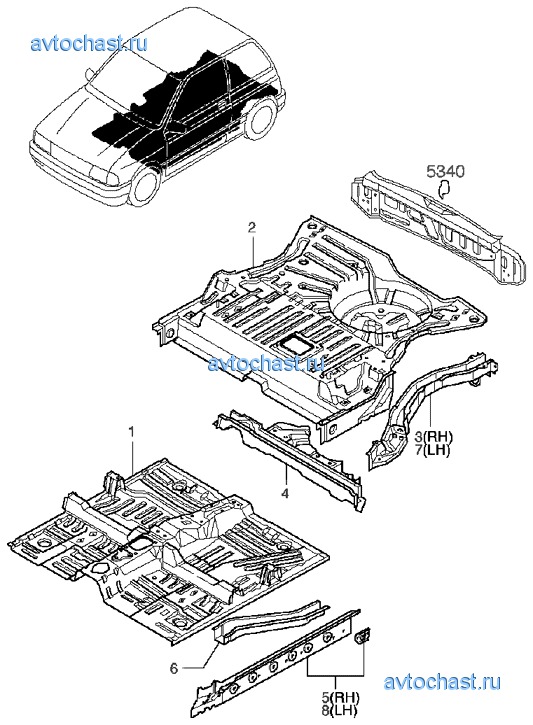 avtochast.ru

5340

2

avtochast.ru

3(RH)
7(LH)

1

4

6

5(RH)
8(LH)

avtochast.ru