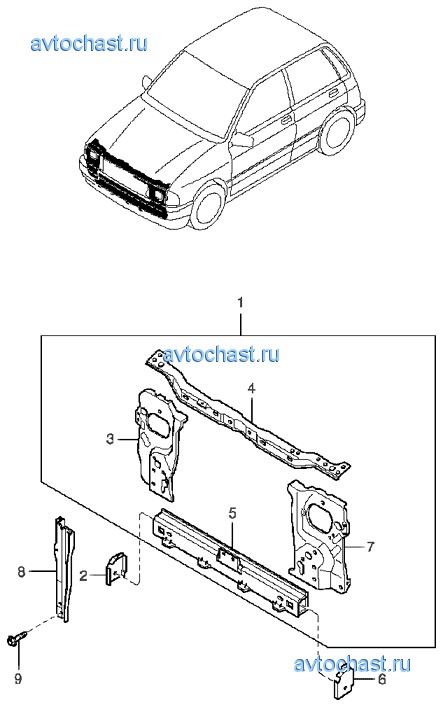 avtochast.ru

1

avtochast.ru

4

3

5

7

8

2

9

avtochast.ru

6