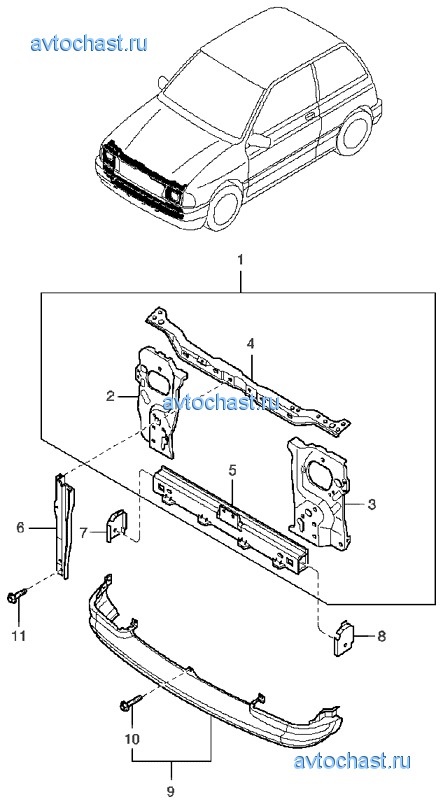 avtochast.ru

1

4

2

avtochast.ru

5

3

6

7

11

8

10

9

avtochast.ru