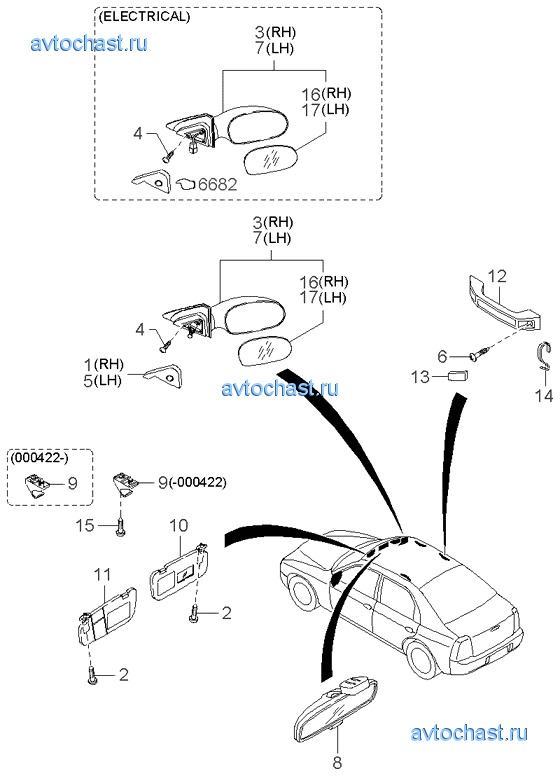 (ELECTRICAL)

avtochast.ru

3(RH)
7(LH)

16(RH)
17(LH)

4

6682

3(RH)
7(LH)

16(RH)
17(LH)

4

1(RH)
5(LH)

avtochast.ru

12

6

13

14

(000422-)

9

9(-000422)

15

10

11

2

2

8

avtochast.ru