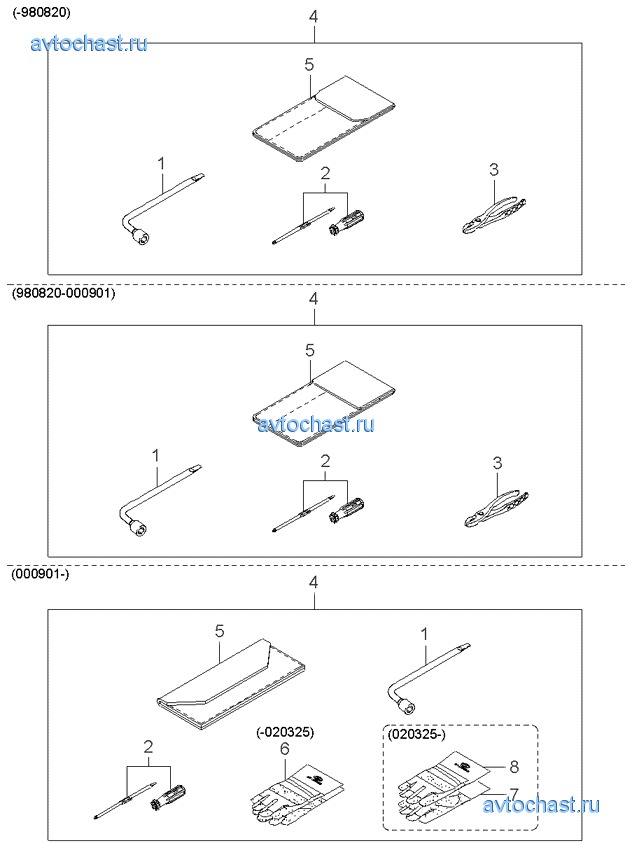 (-980820)
avtochast.ru
4
5
1
2
3

(980820-000901)
4
5
avtochast.ru
1
2
3

(000901-)
4
5
1
2
(-020325)
6
(020325-)
8
7
avtochast.ru