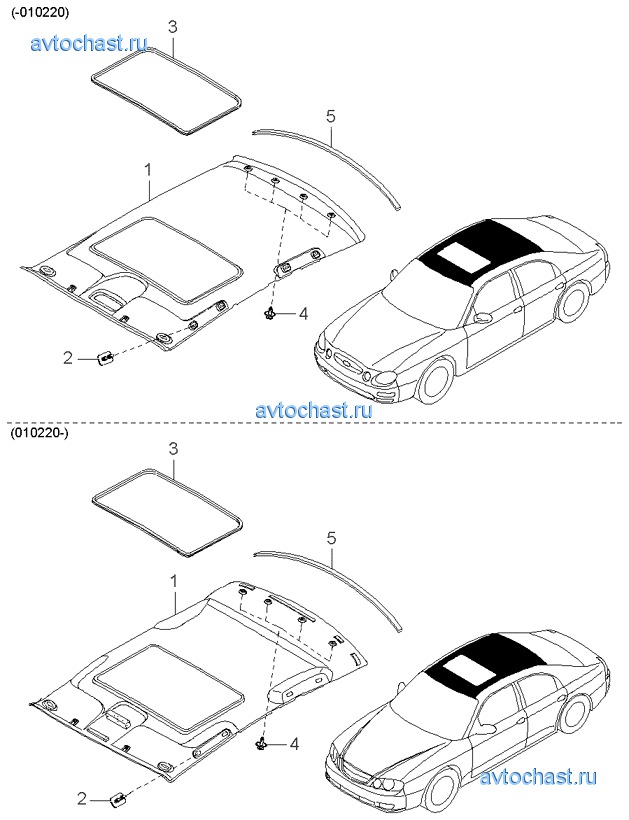 (-010220)

avtochast.ru

3

5

1

4

2

avtochast.ru

(010220-)

3

5

1

4

2

avtochast.ru