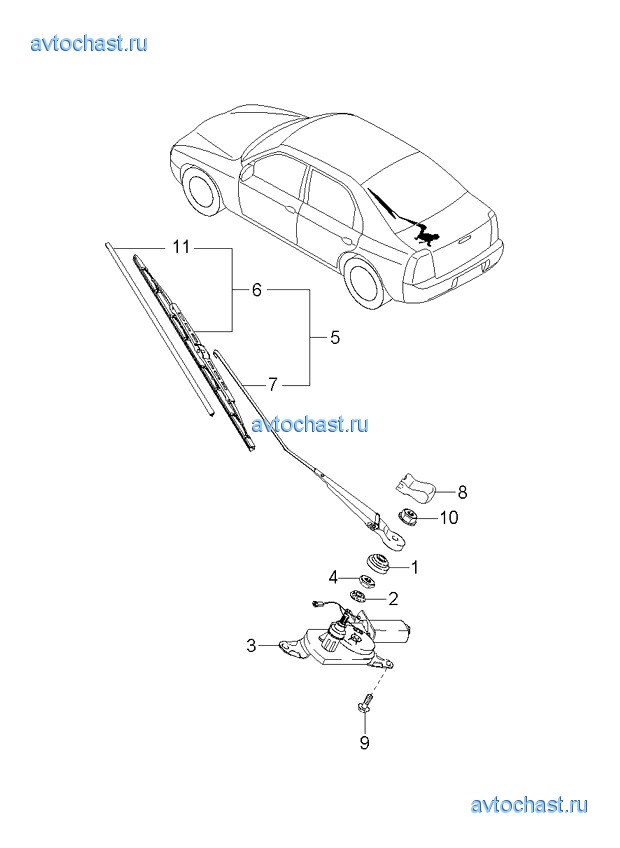 avtochast.ru

11

6

5

7

avtochast.ru

8

10

1

4

2

3

9

avtochast.ru