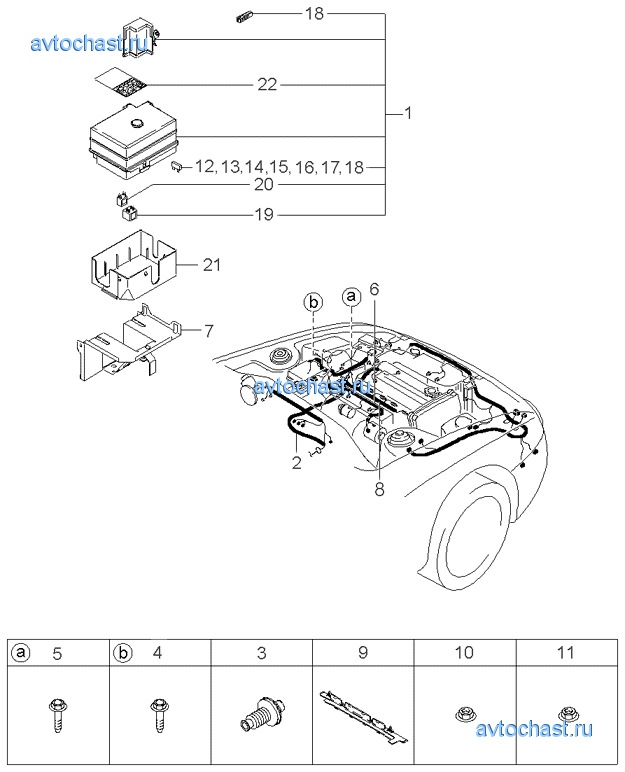 avtochast.ru

18

22

1

12, 13, 14, 15, 16, 17, 18

20

19

21

7

b

a

6

avtochast.ru

2

8

| ⓐ 5 | ⓑ 4 | 3 | 9 | 10 | 11 |
|---|---|---|---|---|---|
| | | | | | |

avtochast.ru