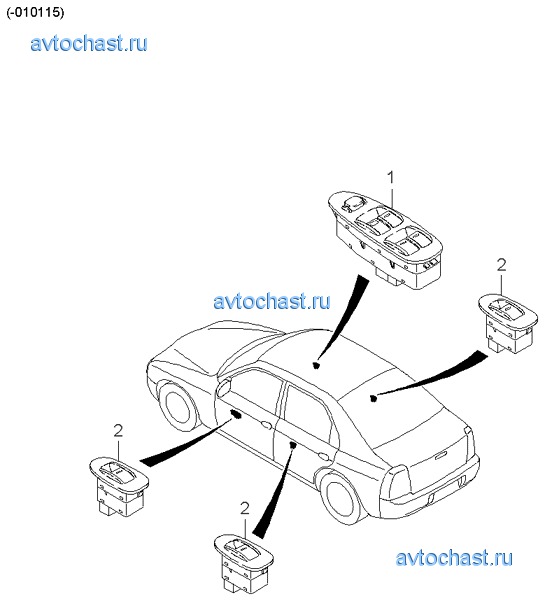 (-010115)

avtochast.ru

1

2

avtochast.ru

2

2

avtochast.ru