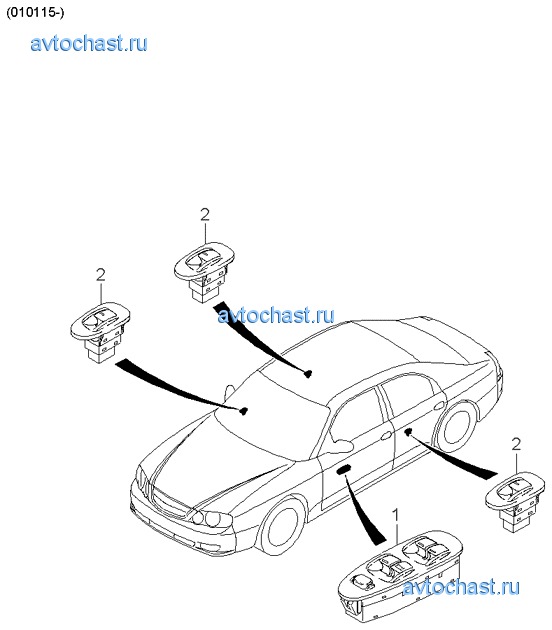 (010115-)

avtochast.ru

2

2

avtochast.ru

2

1

avtochast.ru