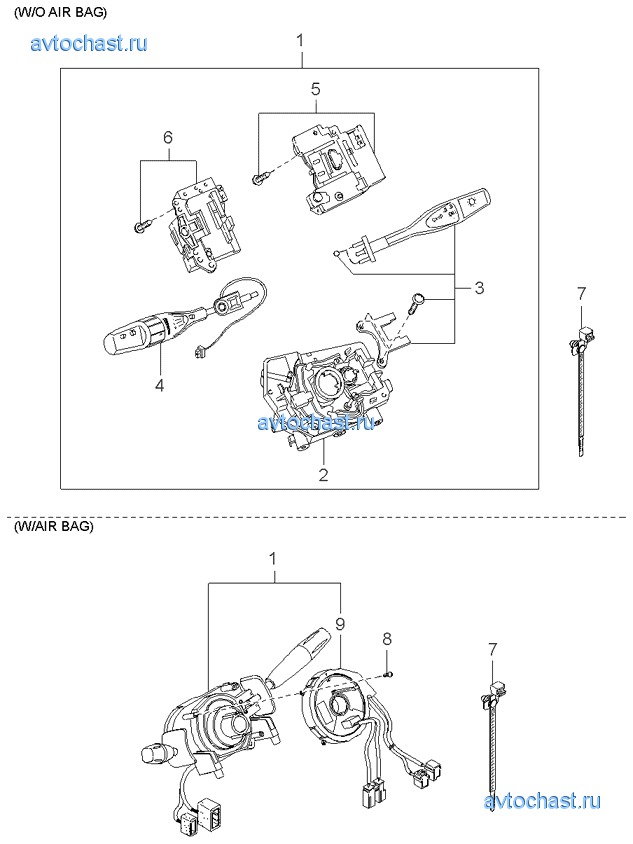 (W/O AIR BAG)

avtochast.ru

1

5

6

3

7

4

avtochast.ru

2

(W/AIR BAG)

1

9

8

7

avtochast.ru