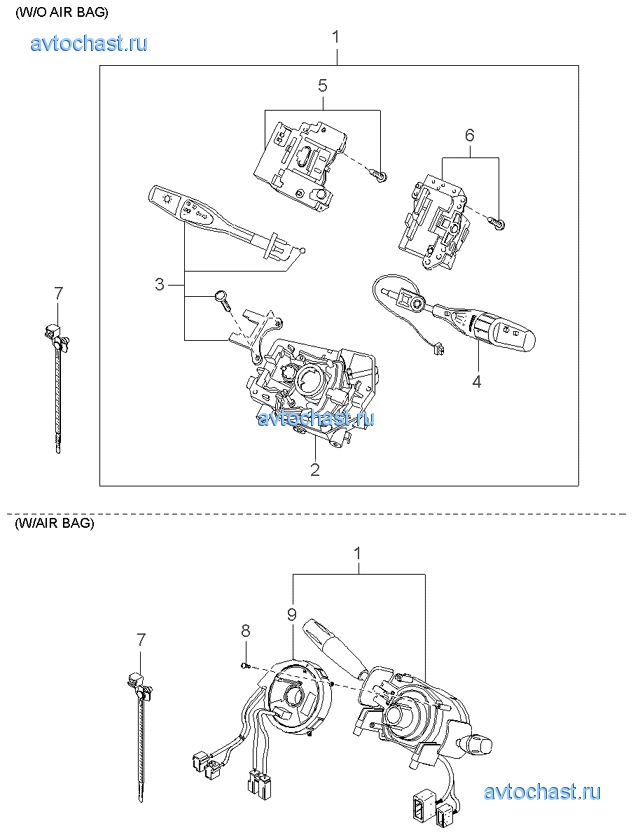 (W/O AIR BAG)

avtochast.ru

1

5

6

3

7

4

avtochast.ru

2

(W/AIR BAG)

1

9

8

7

avtochast.ru