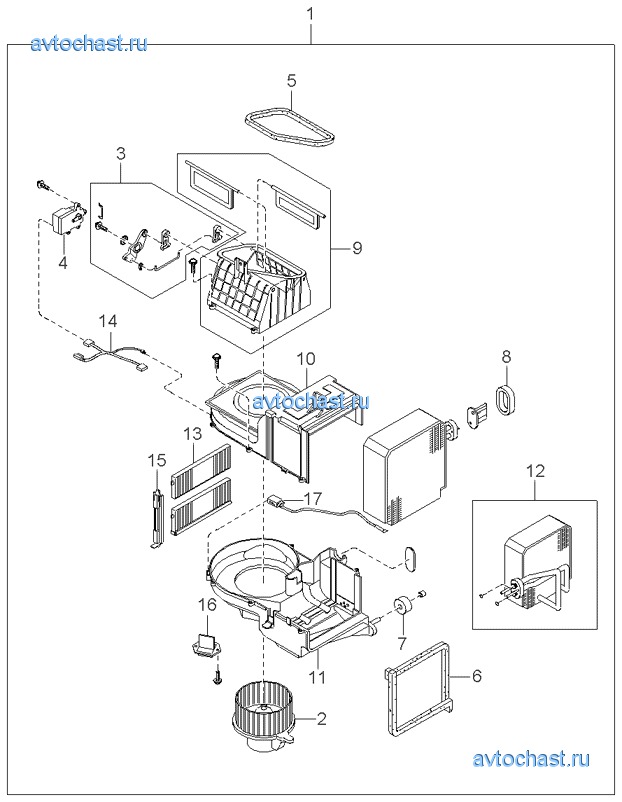 1
avtochast.ru
5
3
9
4
14
10
avtochast.ru
8
13
15
17
12
16
7
11
6
2
avtochast.ru