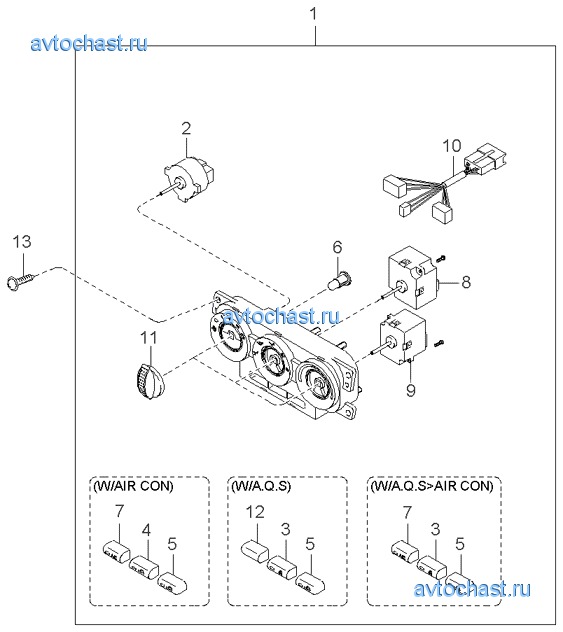 1

avtochast.ru

2

10

13

6

8

avtochast.ru

11

9

(W/AIR CON)

7

4

5

(W/A.Q.S)

12

3

5

(W/A.Q.S>AIR CON)

7

3

5

avtochast.ru