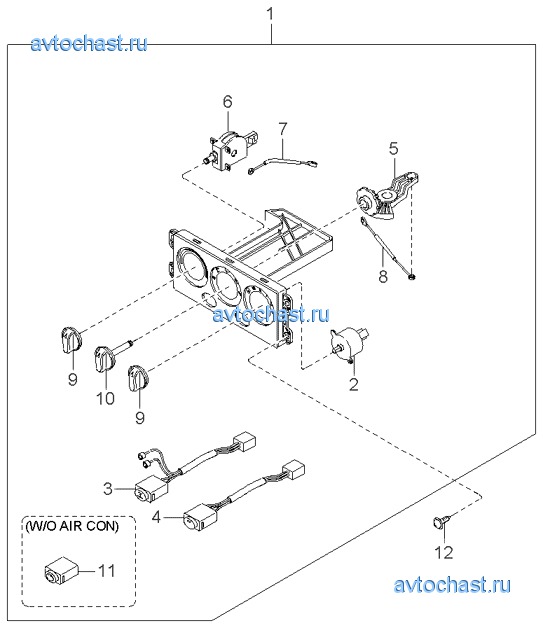 1
avtochast.ru
6
7
5
8
avtochast.ru
9
10
9
2
3
4
(W/O AIR CON)
11
12
avtochast.ru