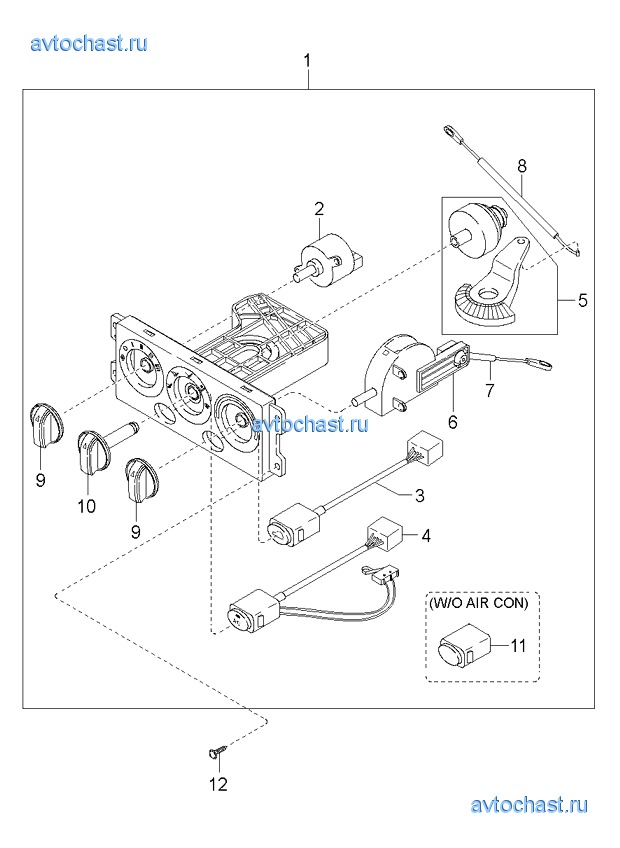 avtochast.ru

1

8

2

5

7

6

avtochast.ru

9

10

9

3

4

(W/O AIR CON)

11

12

avtochast.ru