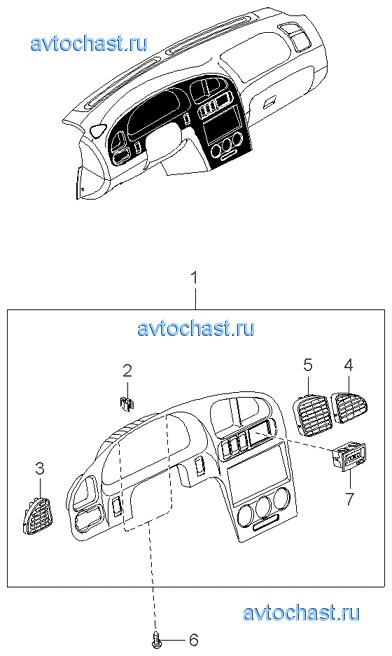 avtochast.ru

1

avtochast.ru

2

5

4

3

7

avtochast.ru

6