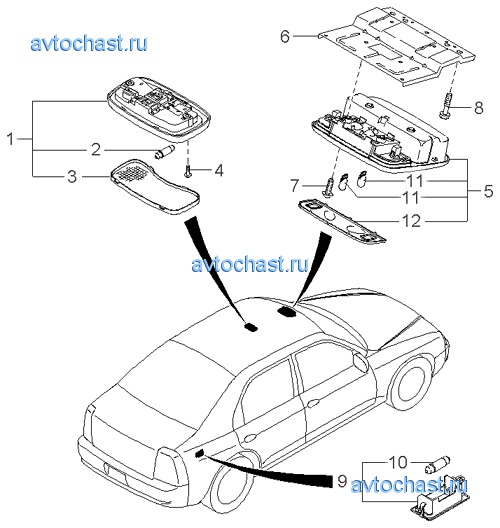 avtochast.ru

6

8

1

2

3

4

7

11

11

5

12

avtochast.ru

10

9

avtochast.ru