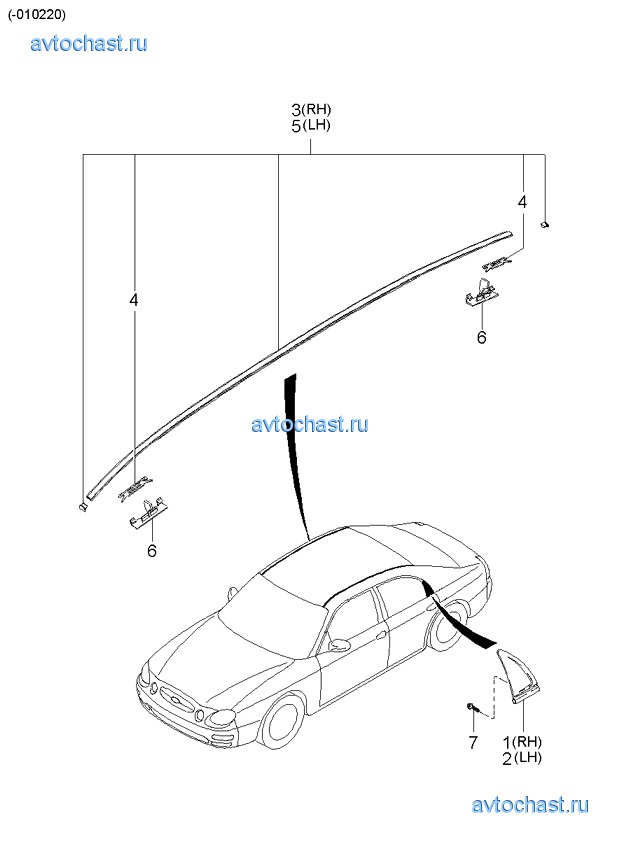 (-010220)
avtochast.ru

3(RH)
5(LH)

4

4

6

avtochast.ru

6

7

1(RH)
2(LH)

avtochast.ru