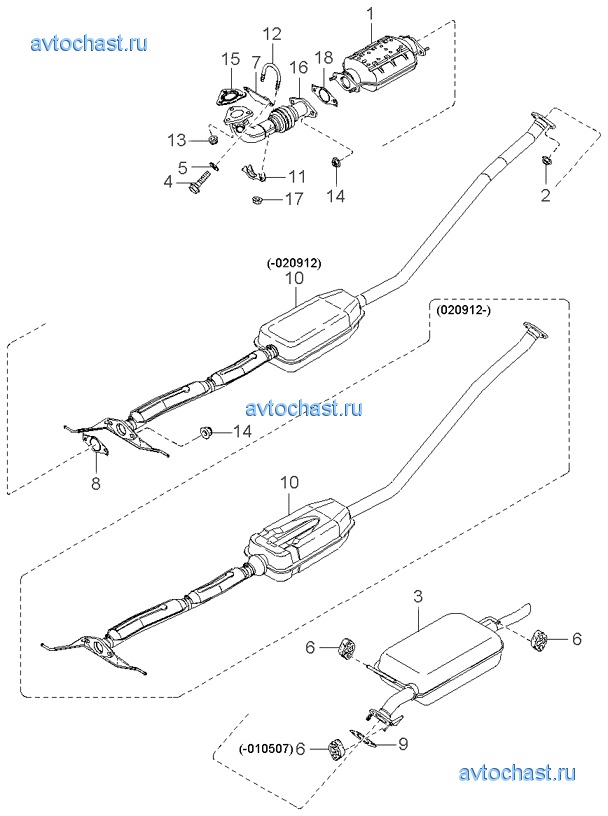 avtochast.ru

1
12
15
7
16
18
13
5
4
11
17
14
2

(-020912)
10

(020912-)

avtochast.ru

14
8

10

3
6
6

(-010507) 6
9

avtochast.ru