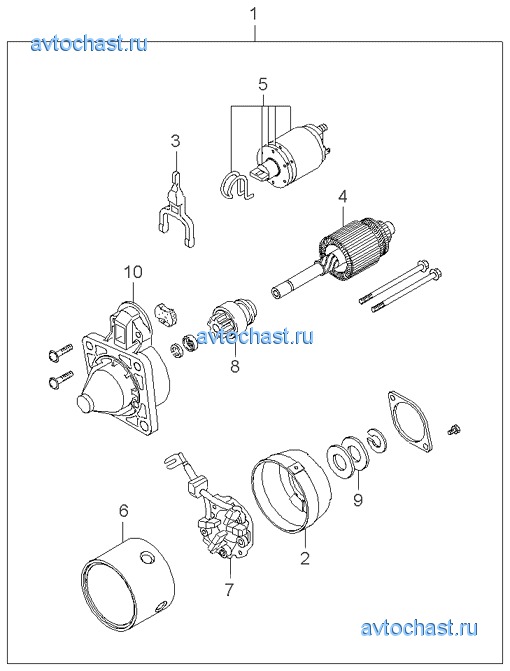 1
avtochast.ru
5
3
4
10
avtochast.ru
8
9
6
2
7
avtochast.ru