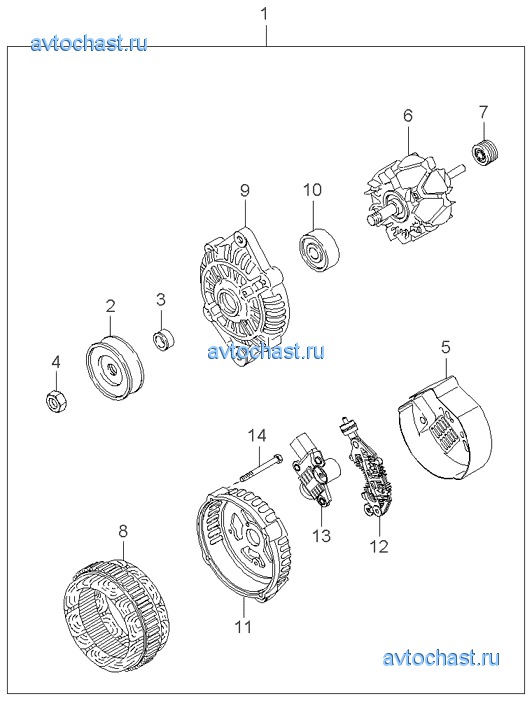 1
avtochast.ru
6
7
9
10
2
3
avtochast.ru
5
4
14
13
12
8
11
avtochast.ru