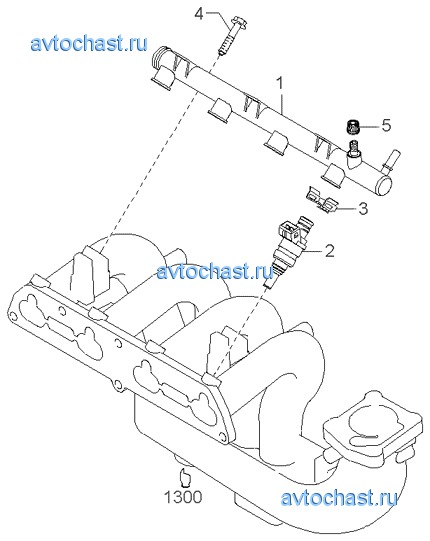 4
avtochast.ru
1
5
3
2
avtochast.ru
1300
avtochast.ru