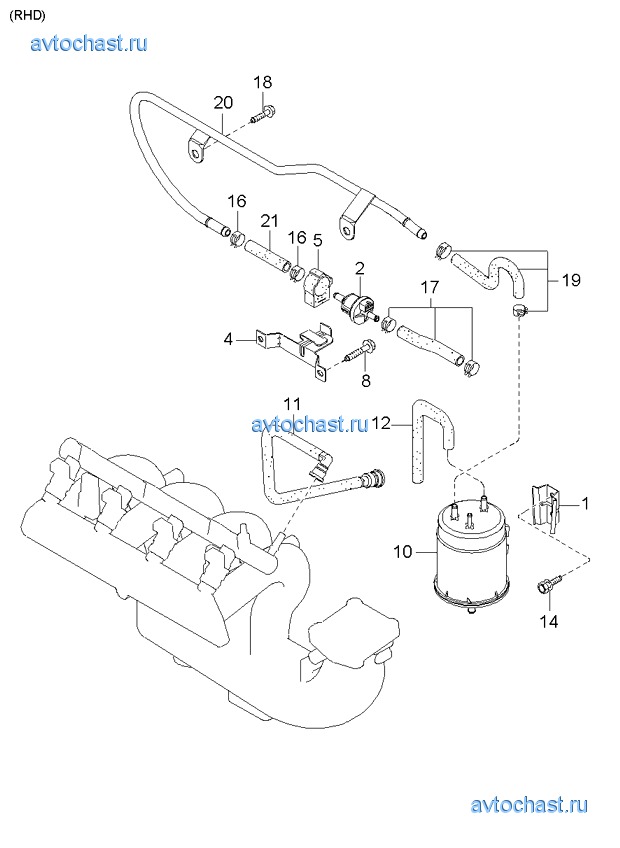 (RHD)
avtochast.ru

18
20
16
21
16
5
2
17
19
4
8
11
avtochast.ru
12
1
10
14

avtochast.ru