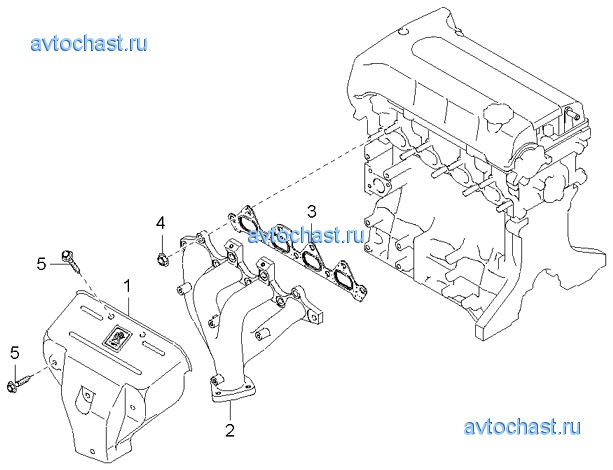 avtochast.ru

3
4
avtochast.ru
5
1
5
2
avtochast.ru