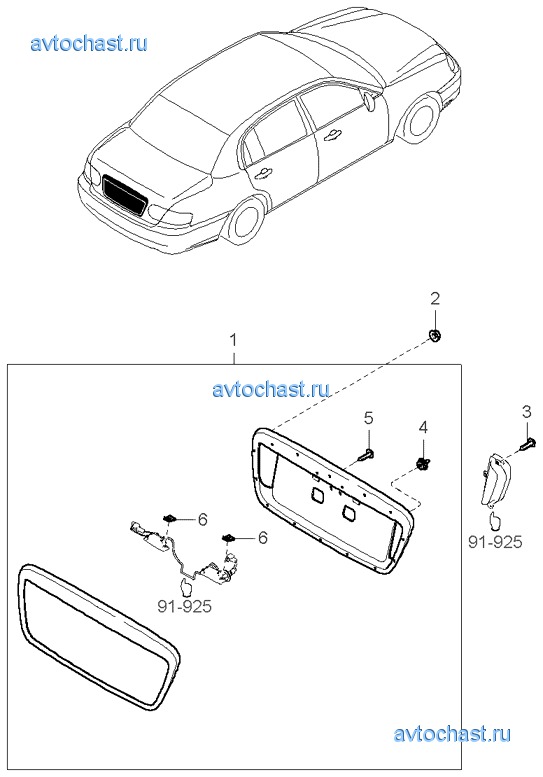 avtochast.ru

2

1

avtochast.ru

5

4

3

6

6

91-925

91-925

avtochast.ru