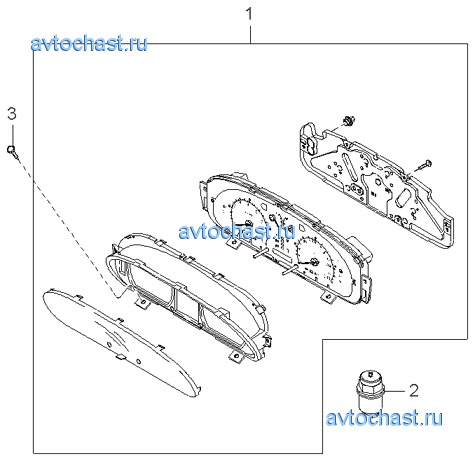 1
avtochast.ru
3
avtochast.ru
2
avtochast.ru