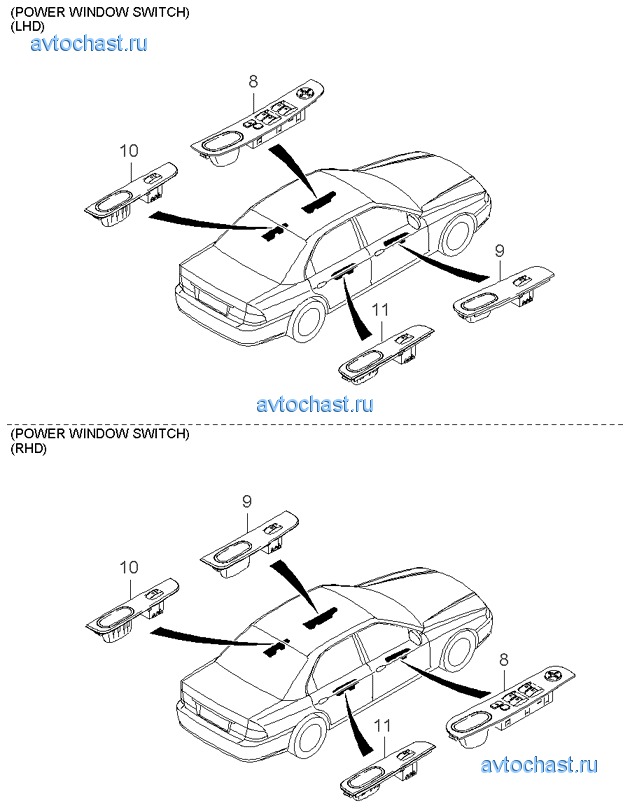 (POWER WINDOW SWITCH)
(LHD)
avtochast.ru

8

10

9

11

avtochast.ru

(POWER WINDOW SWITCH)
(RHD)

9

10

8

11

avtochast.ru