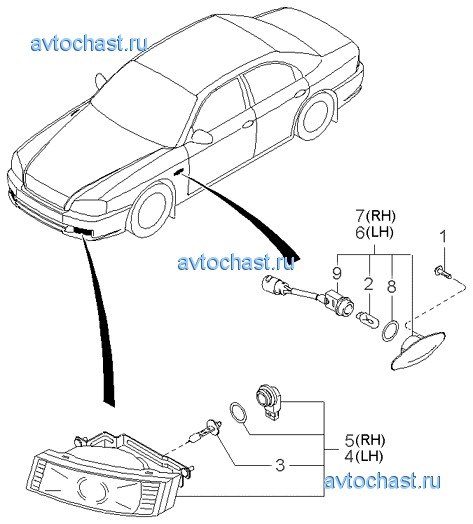 avtochast.ru

7(RH)
6(LH)

1

avtochast.ru

9
2
8

5(RH)
4(LH)

3

avtochast.ru