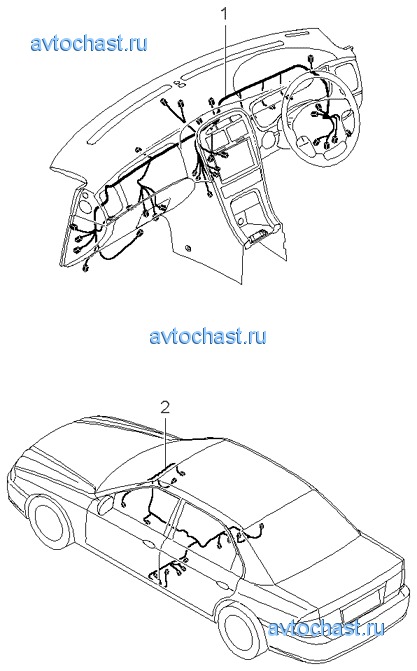 avtochast.ru

1

avtochast.ru

2

avtochast.ru