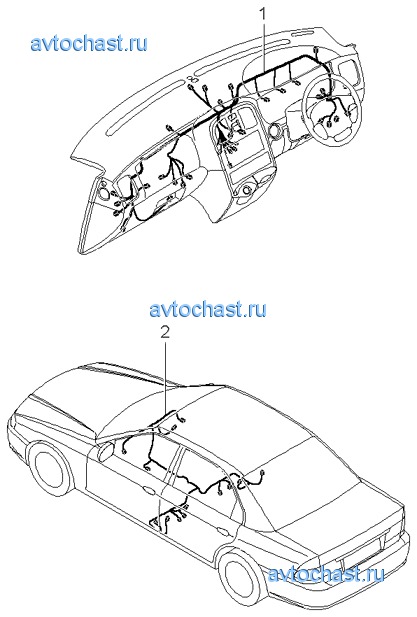 avtochast.ru

1

avtochast.ru

2

avtochast.ru