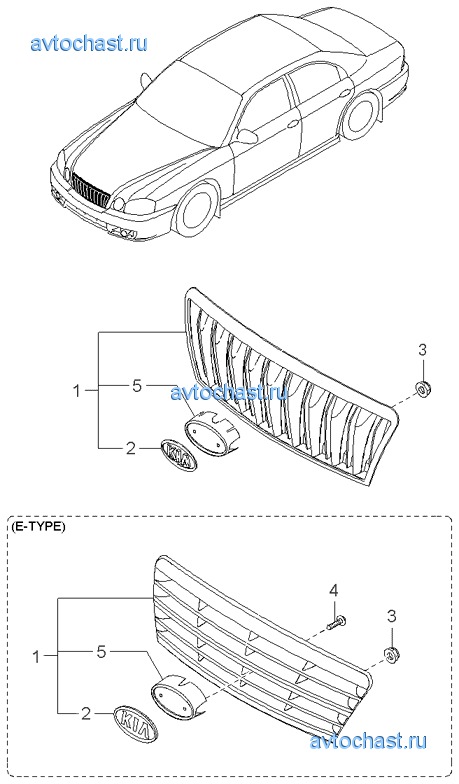 avtochast.ru

3
1
5
avtochast.ru
2
KIA

(E-TYPE)

4
3
1
5
2
KIA
avtochast.ru