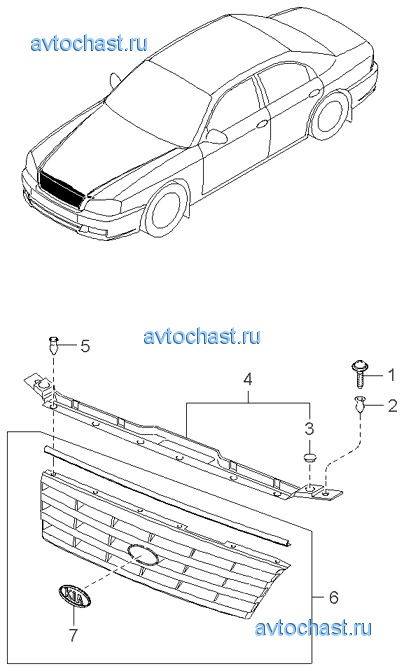 avtochast.ru

avtochast.ru

5
4
1
2
3
6
KIA
7

avtochast.ru