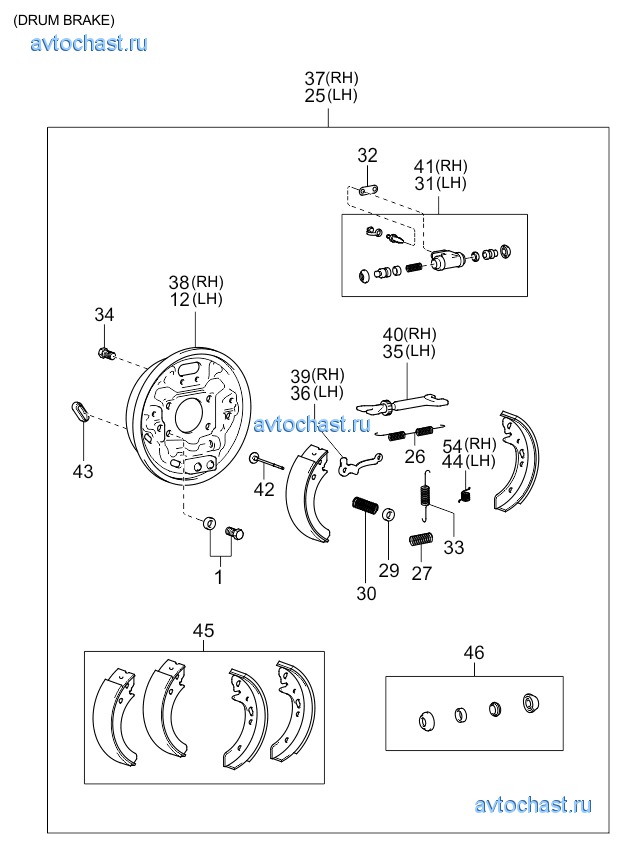 (DRUM BRAKE)
avtochast.ru

37(RH)
25(LH)

32

41(RH)
31(LH)

38(RH)
12(LH)

34

40(RH)
35(LH)

39(RH)
36(LH)

avtochast.ru

43

26

54(RH)
44(LH)

42

33

1

29

27

30

45

46

avtochast.ru