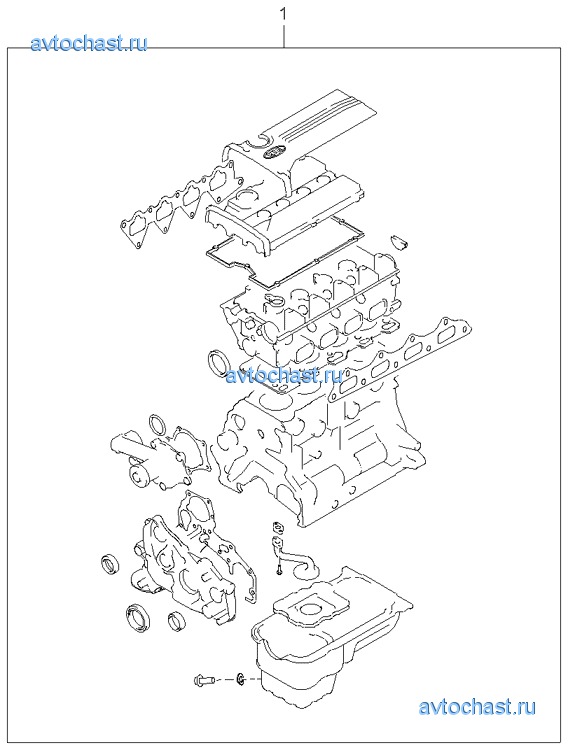 1

avtochast.ru

avtochast.ru

avtochast.ru