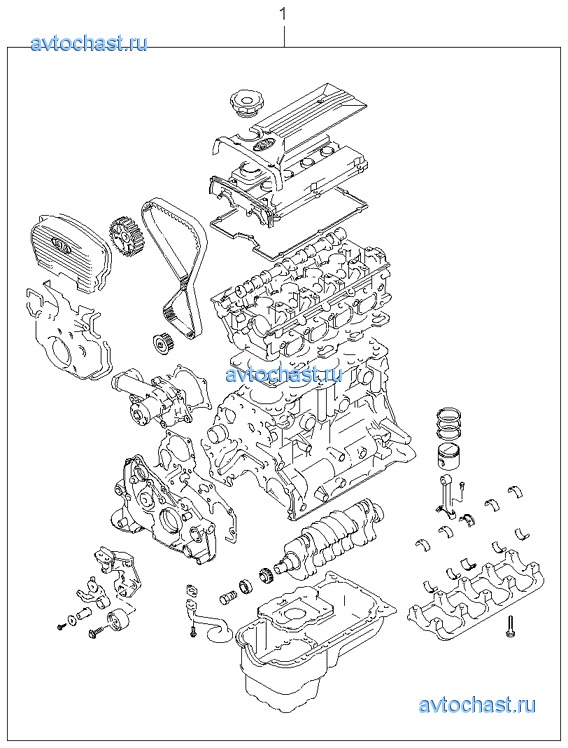 1

avtochast.ru

avtochast.ru

avtochast.ru