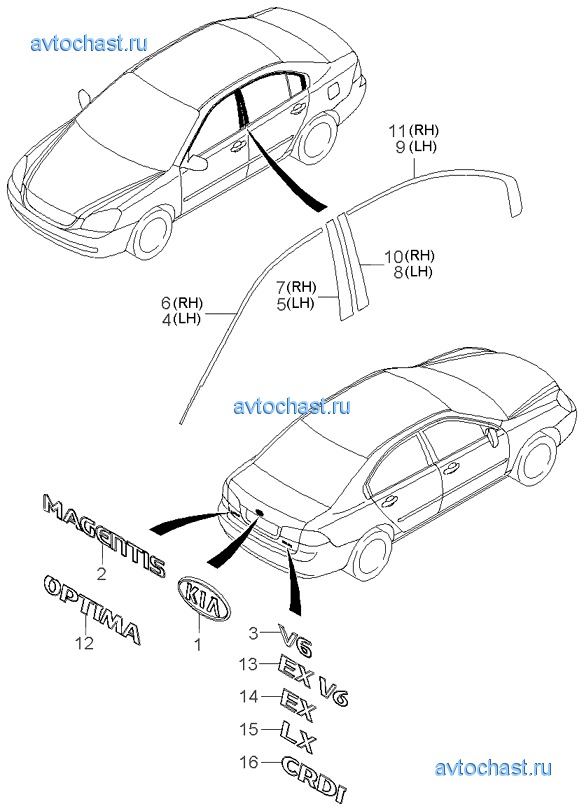 avtochast.ru

11 (RH)
9 (LH)

10 (RH)
8 (LH)

7 (RH)
5 (LH)

6 (RH)
4 (LH)

avtochast.ru

MAGENTIS
2

OPTIMA
12

KIA
1

3 V6
13 EX V6
14 EX
15 LX
16 CRDI

avtochast.ru