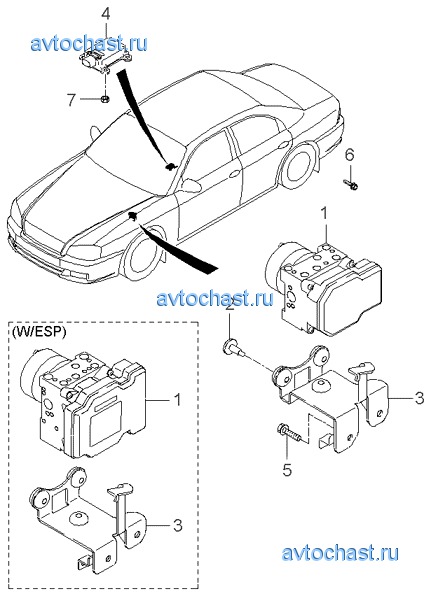 4
avtochast.ru
7
6
1
avtochast.ru
2
(W/ESP)
1
3
5
3
avtochast.ru