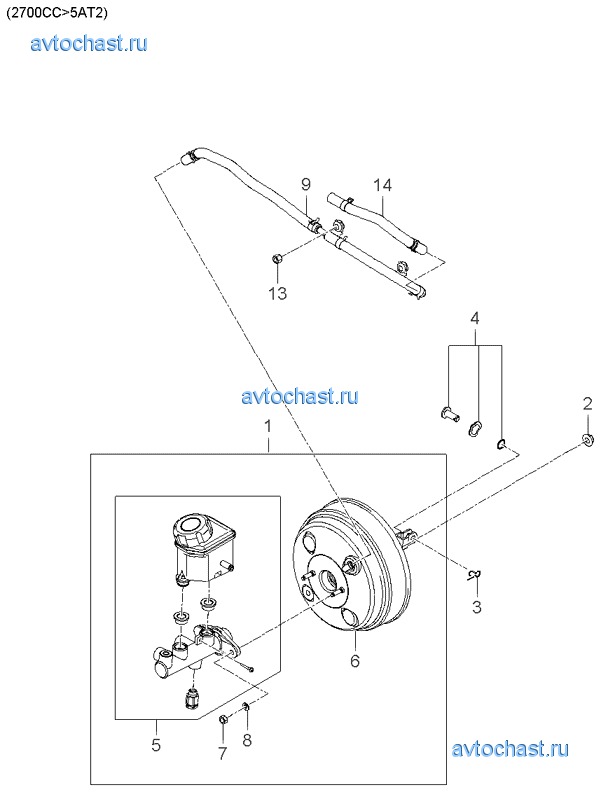 (2700CC>5AT2)
avtochast.ru

9
14
13
4
avtochast.ru
2
1
3
6
5
7
8
avtochast.ru