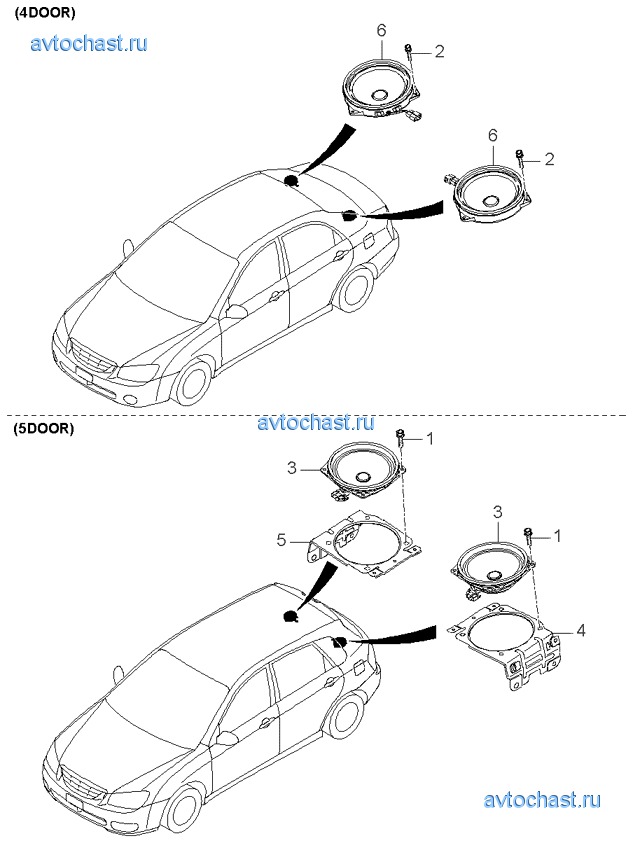 (4DOOR)

avtochast.ru

6
2
6
2

(5DOOR)

avtochast.ru

1
3
5
3
1
4

avtochast.ru