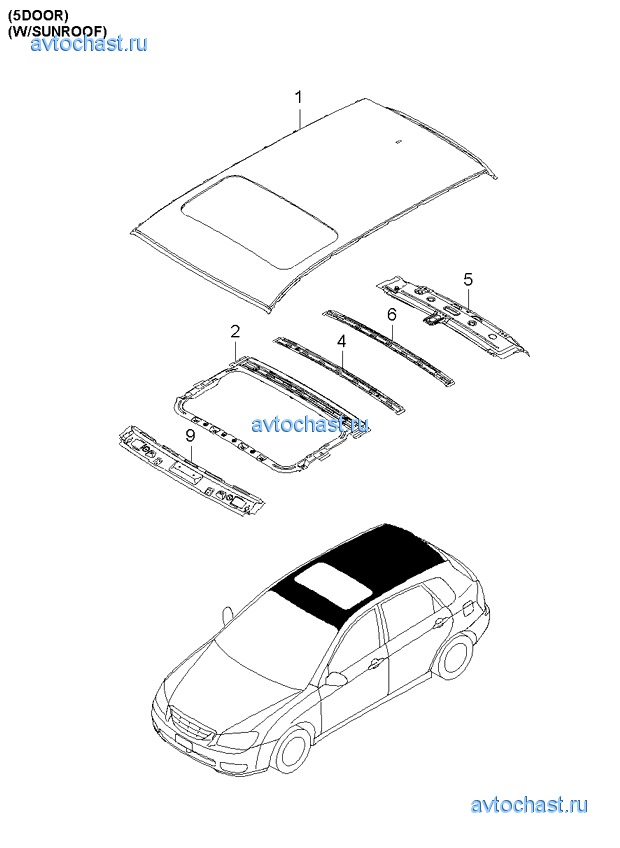 (5DOOR)
(W/SUNROOF)
avtochast.ru

1

5

6

2

4

avtochast.ru

9

avtochast.ru