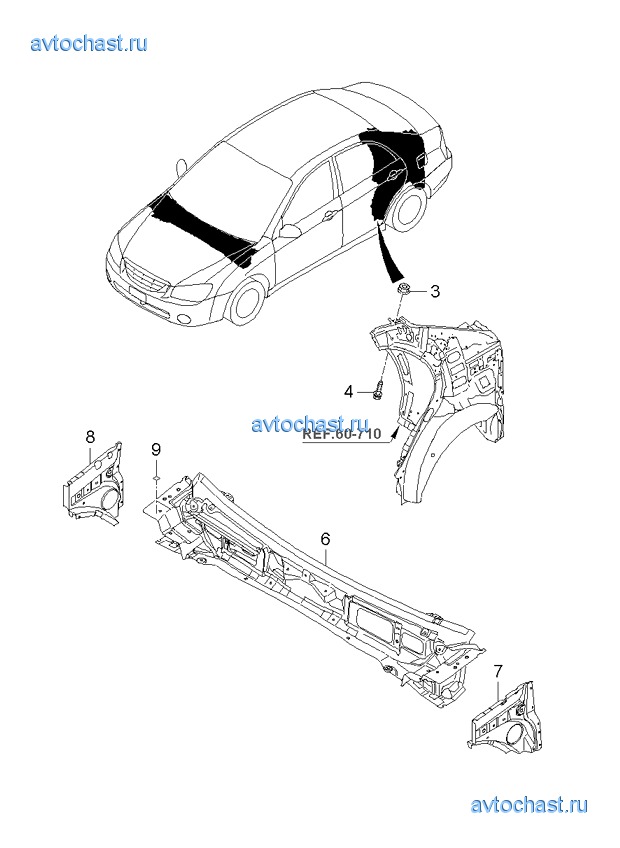 avtochast.ru

3

4

avtochast.ru

REF.60-710

8

9

6

7

avtochast.ru