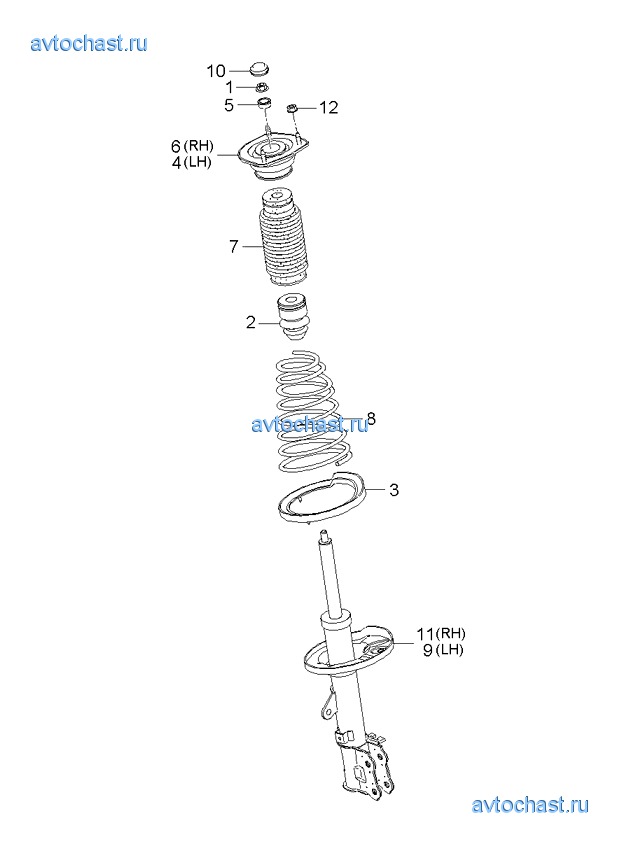 avtochast.ru

10
1
5
12
6 (RH)
4 (LH)
7
2
avtochast.ru 8
3
11 (RH)
9 (LH)

avtochast.ru