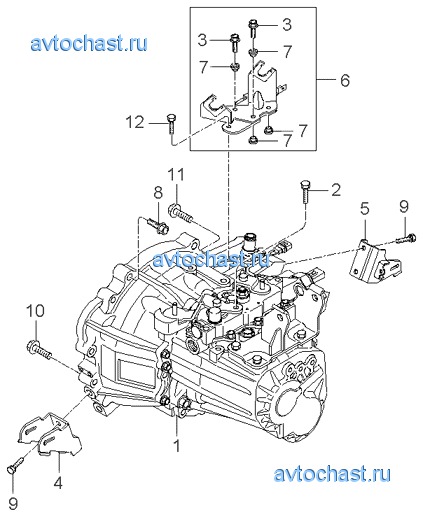 avtochast.ru

3
3
7
7
6
12
7
7

11
8
2
5
9

avtochast.ru

10

1
4
9

avtochast.ru